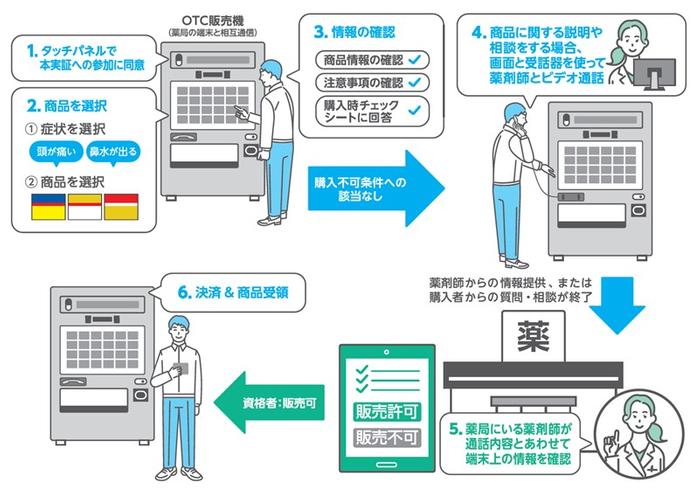 OTC販売機
(薬局の端末と相互通信)

1. タッチパネルで本実証への参加に同意

2. 商品を選択
① 症状を選択
頭が痛い
鼻水が出る
② 商品を選択

3. 情報の確認
商品情報の確認
注意事項の確認
購入時チェックシートに回答

購入不可条件への該当なし

4. 商品に関する説明や相談をする場合、画面と受話器を使って薬剤師とビデオ通話

薬剤師からの情報提供、または購入者からの質問・相談が終了

薬

5. 薬局にいる薬剤師が通話内容とあわせて端末上の情報を確認

販売許可
販売不可

資格者:販売可

6. 決済 & 商品受領