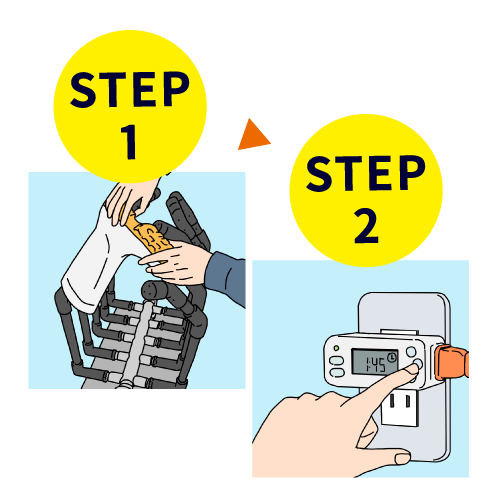 STEP 1

STEP 2

1:45