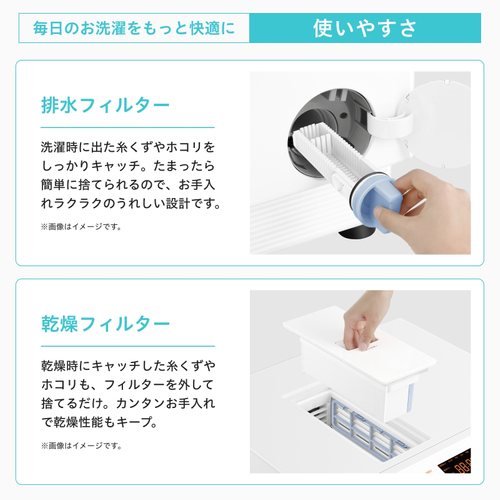 毎日のお洗濯をもっと快適に

使いやすさ

排水フィルター

洗濯時に出た糸くずやホコリをしっかりキャッチ。たまったら簡単に捨てられるので、お手入れラクラクのうれしい設計です。

※画像はイメージです。

乾燥フィルター

乾燥時にキャッチした糸くずやホコリも、フィルターを外して捨てるだけ。カンタンお手入れで乾燥性能もキープ。

※画像はイメージです。