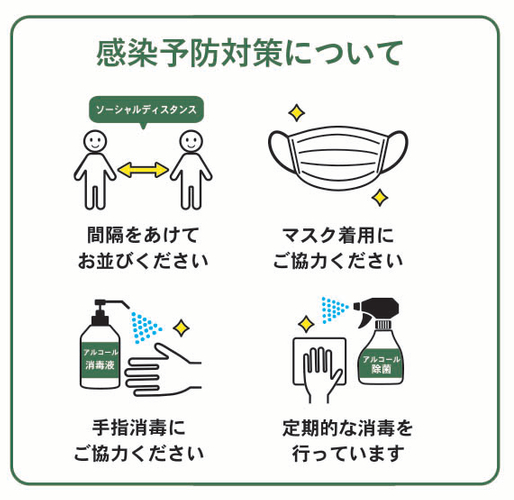 感染予防対策について

ソーシャルディスタンス

間隔をあけて
お並びください

マスク着用に
ご協力ください

アルコール
消毒液

手指消毒に
ご協力ください

アルコール
除菌

定期的な消毒を
行っています