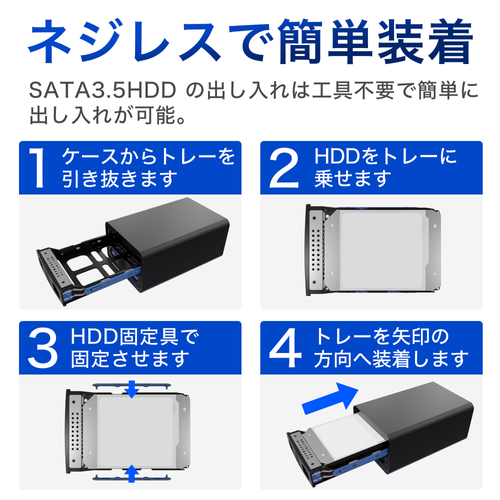 ネジレスで簡単装着

SATA3.5HDD の出し入れは工具不要で簡単に出し入れが可能。

1 ケースからトレーを引き抜きます

2 HDDをトレーに乗せます

3 HDD固定具で固定させます

4 トレーを矢印の方向へ装着します