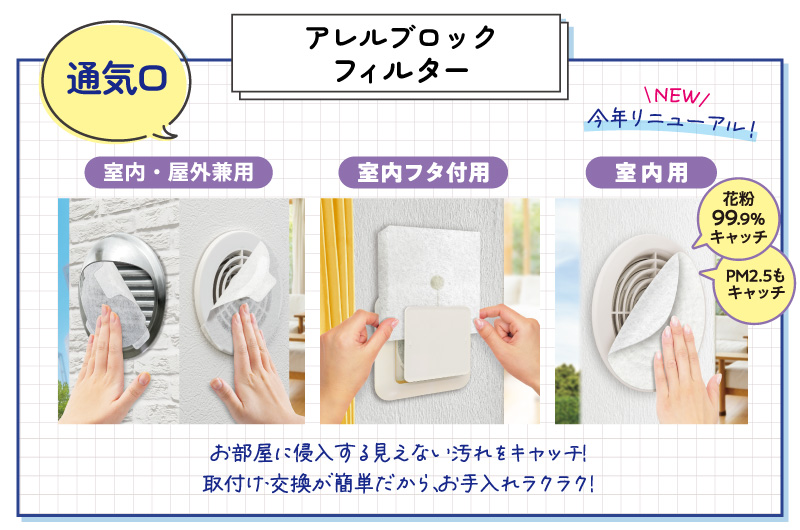 通気口

アレルブロック
フィルター

\NEW/
今年リニューアル!

室内・屋外兼用

室内フタ付用

室内用

花粉
99.9%
キャッチ

PM2.5も
キャッチ

お部屋に侵入する見えない汚れをキャッチ!
取付け・交換が簡単だから、お手入れラクラク!