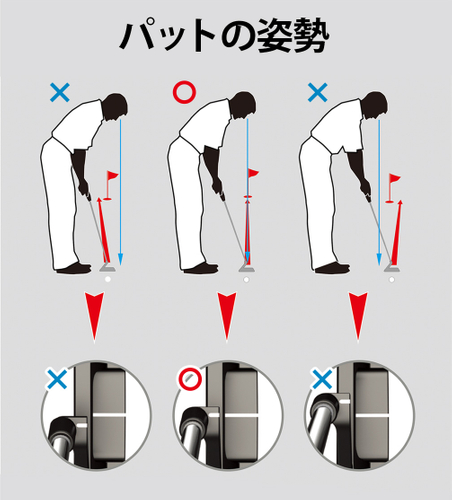 パットの姿勢

×
○
×

×
○
×