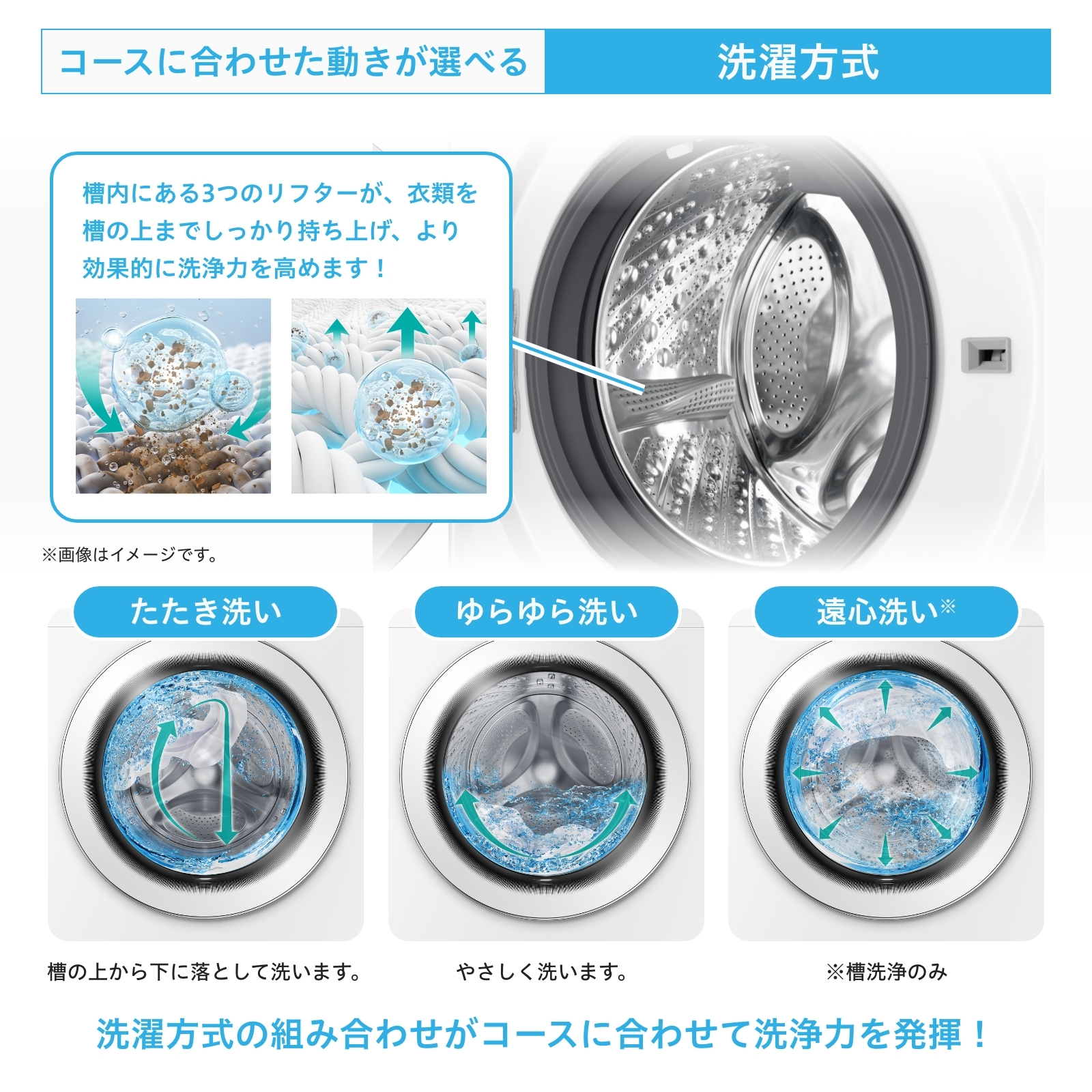 コースに合わせた動きが選べる 洗濯方式

槽内にある3つのリフターが、衣類を槽の上までしっかり持ち上げ、より効果的に洗浄力を高めます！

※画像はイメージです。

たたき洗い

槽の上から下に落として洗います。

ゆらゆら洗い

やさしく洗います。

遠心洗い※

※槽洗浄のみ

洗濯方式の組み合わせがコースに合わせて洗浄力を発揮！