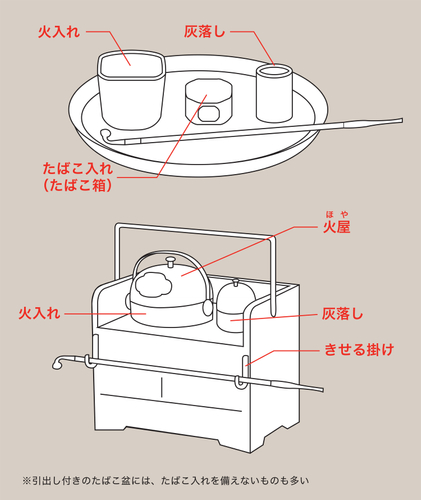 火入れ

灰落し

たばこ入れ
（たばこ箱）

ほや
火屋

火入れ

灰落し

きせる掛け

※引出し付きのたばこ盆には、たばこ入れを備えないものも多い