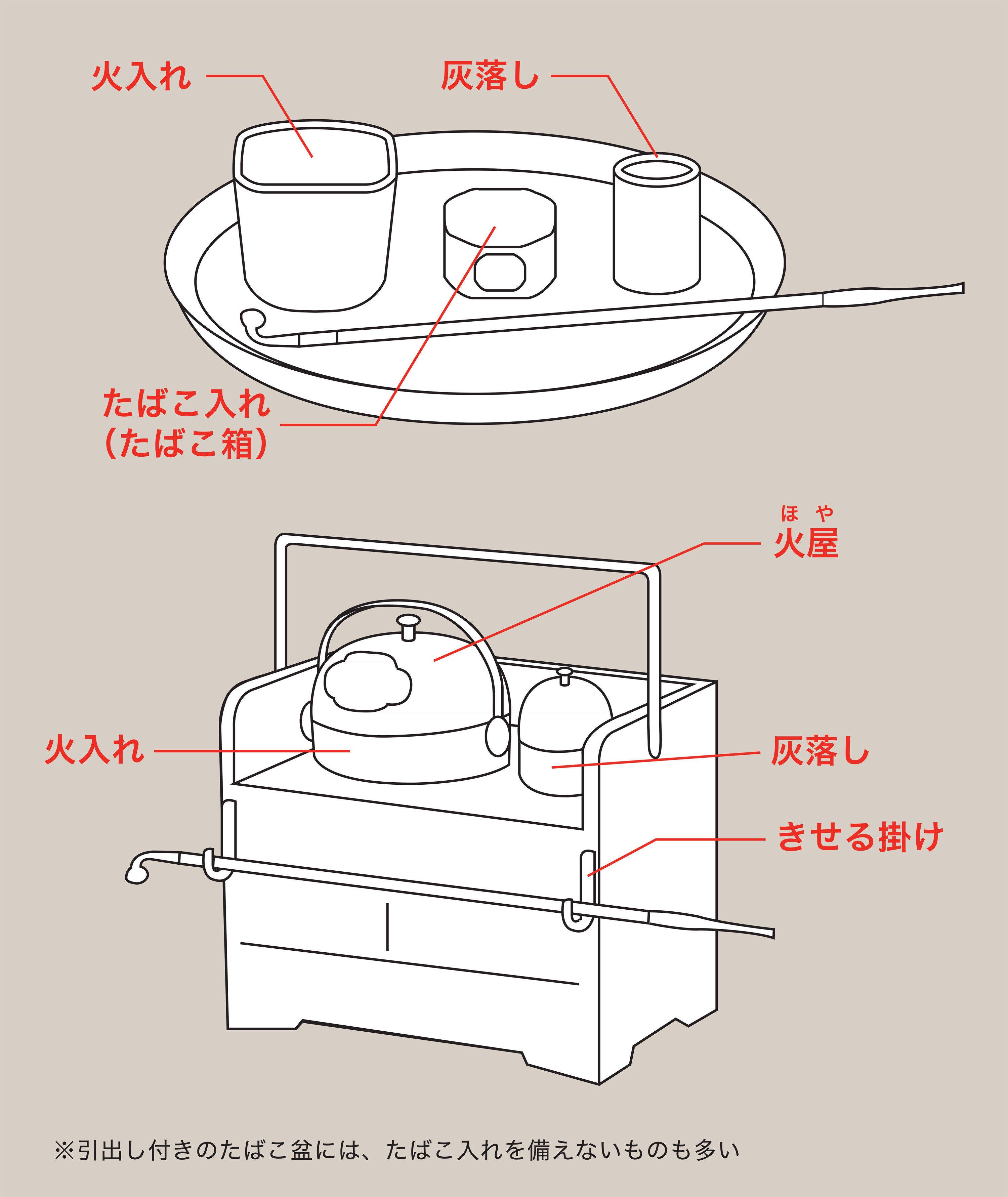 火入れ

灰落し

たばこ入れ
（たばこ箱）

ほや
火屋

火入れ

灰落し

きせる掛け

※引出し付きのたばこ盆には、たばこ入れを備えないものも多い