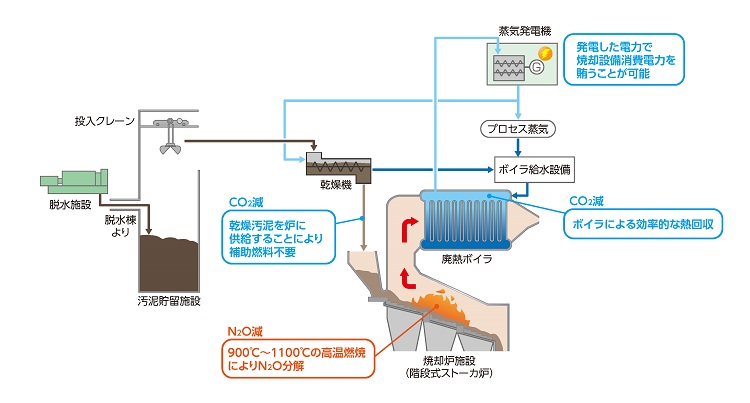 蒸気発電機

G

発電した電力で焼却設備消費電力を賄うことが可能

投入クレーン

プロセス蒸気

乾燥機

ボイラ給水設備

脱水施設

脱水棟より

$CO_2$減

乾燥汚泥を炉に供給することにより補助燃料不要

$CO_2$減

ボイラによる効率的な熱回収

廃熱ボイラ

汚泥貯留施設

$N_2O$減

900℃～1100℃の高温燃焼により$N_2O$分解

焼却炉施設
(階段式ストーカ炉)