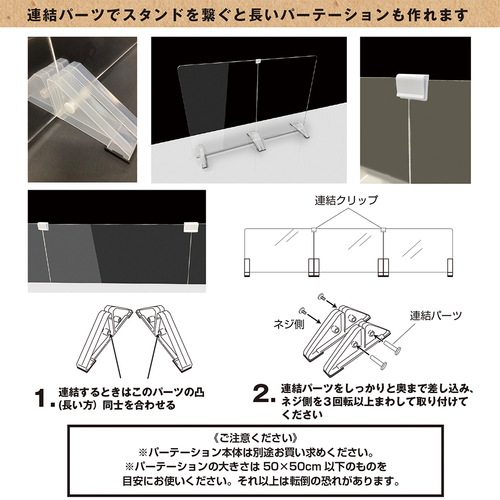 連結パーツでスタンドを繋ぐと長いパーテーションも作れます

連結クリップ

ネジ側

連結パーツ

1. 連結するときはこのパーツの凸(長い方) 同士を合わせる

2. 連結パーツをしっかりと奥まで差し込み、ネジ側を3回転以上まわして取り付けてください

《ご注意ください》
※パーテーション本体は別途お買い求めください。
※パーテーションの大きさは 50×50cm 以下のものを目安にお使いください。それ以上は転倒の恐れがあります。