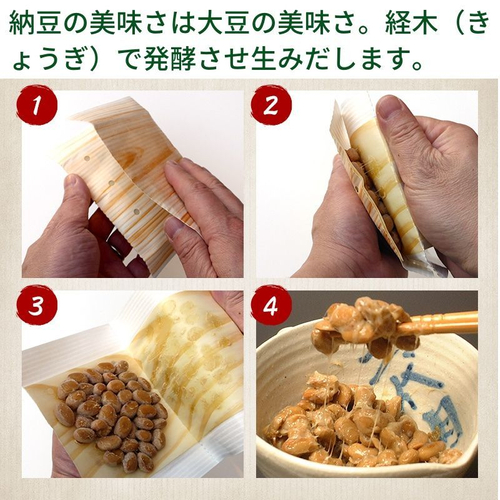 納豆の美味さは大豆の美味さ。経木（きょうぎ）で発酵させ生みだします。

1

2

3

4