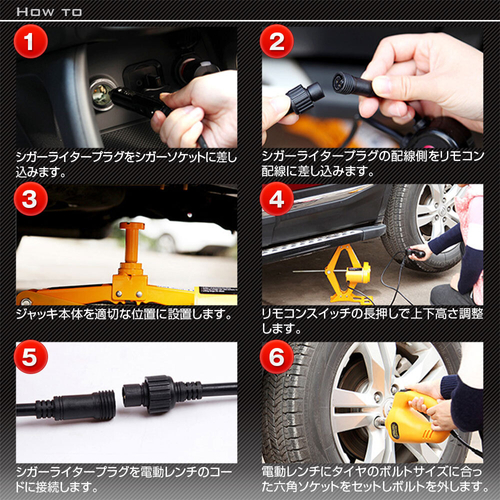 HOW TO

1

シガーライタープラグをシガーソケットに差し込みます。

2

シガーライタープラグの配線側をリモコン配線に差し込みます。

3

ジャッキ本体を適切な位置に設置します。

4

リモコンスイッチの長押しで上下高さ調整します。

5

シガーライタープラグを電動レンチのコードに接続します。

6

電動レンチにタイヤのボルトサイズに合った六角ソケットをセットしボルトを外します。