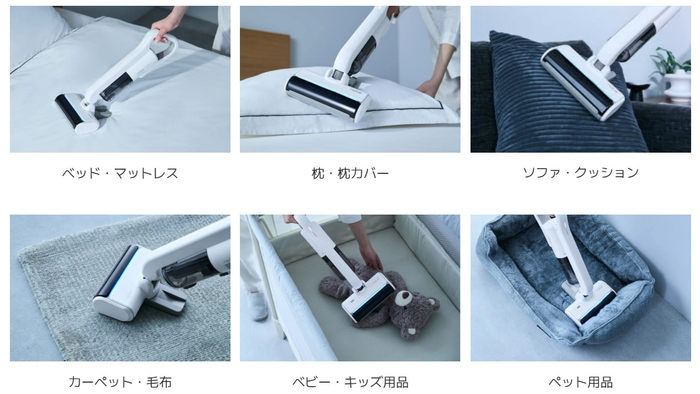 ベッド・マットレス

枕・枕カバー

ソファ・クッション

カーペット・毛布

ベビー・キッズ用品

ペット用品