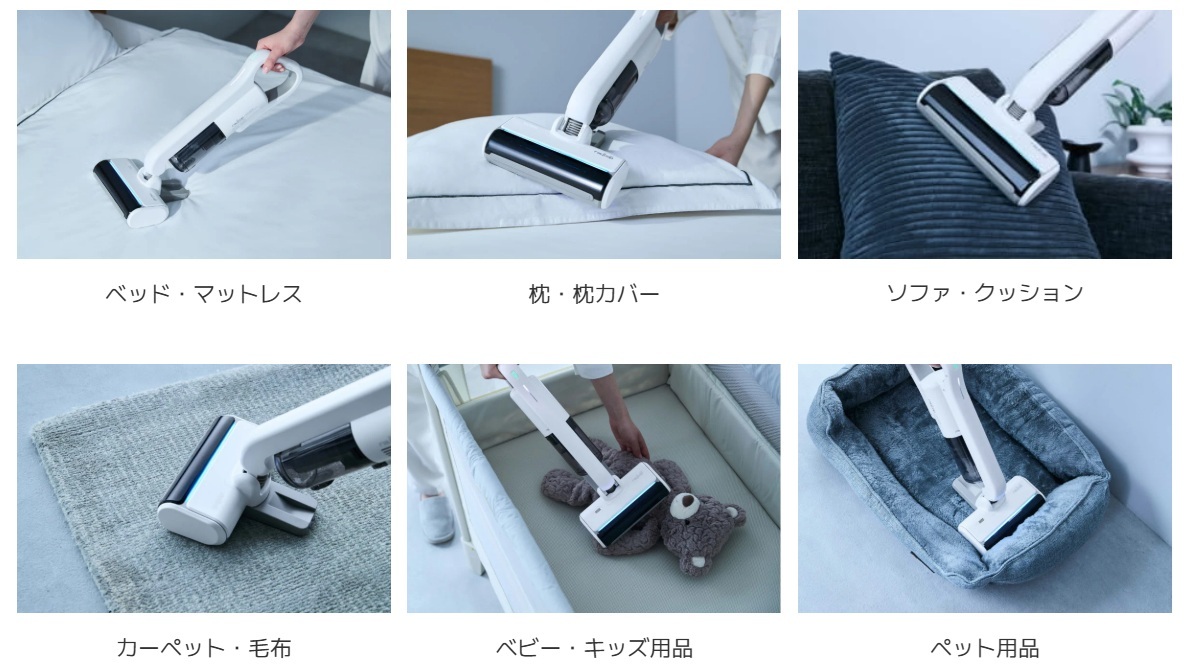 ベッド・マットレス

枕・枕カバー

ソファ・クッション

カーペット・毛布

ベビー・キッズ用品

ペット用品