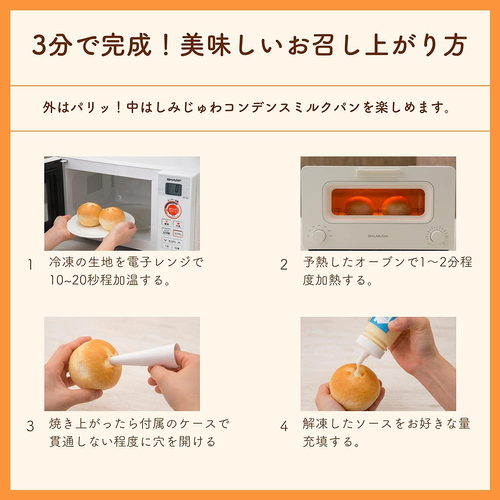 3分で完成！美味しいお召し上がり方

外はパリッ！中はしみじゅわコンデンスミルクパンを楽しめます。

SHARP

1 冷凍の生地を電子レンジで10~20秒程加温する。

BALMUDA

2 予熱したオーブンで1~2分程度加熱する。

3 焼き上がったら付属のケースで貫通しない程度に穴を開ける

4 解凍したソースをお好きな量充填する。