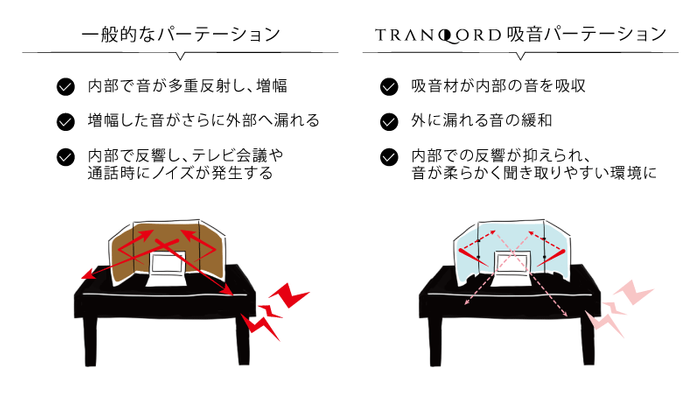 一般的なパーテーション

内部で音が多重反射し、増幅

増幅した音がさらに外部へ漏れる

内部で反響し、テレビ会議や通話時にノイズが発生する

TRANQORD 吸音パーテーション

吸音材が内部の音を吸収

外に漏れる音の緩和

内部での反響が抑えられ、音が柔らかく聞き取りやすい環境に