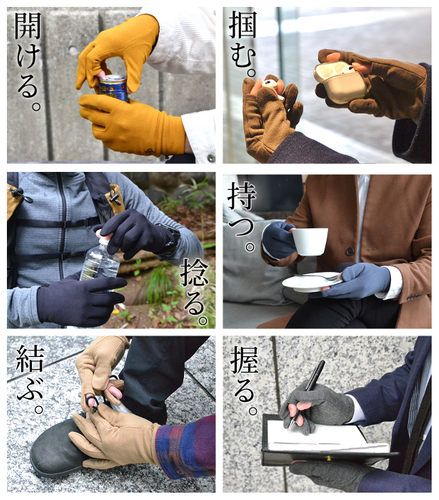 開ける。

掴む。

捻る。

持つ。

結ぶ。

握る。