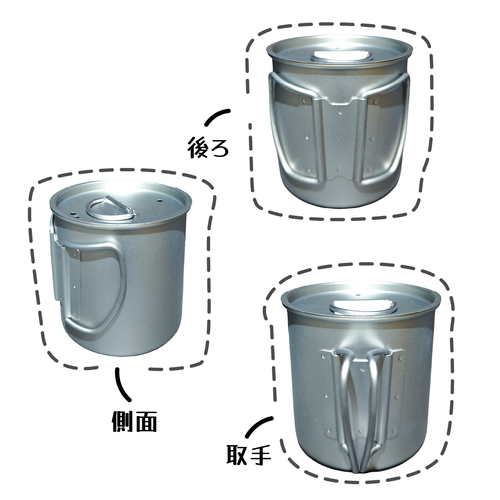 後ろ

側面

取手