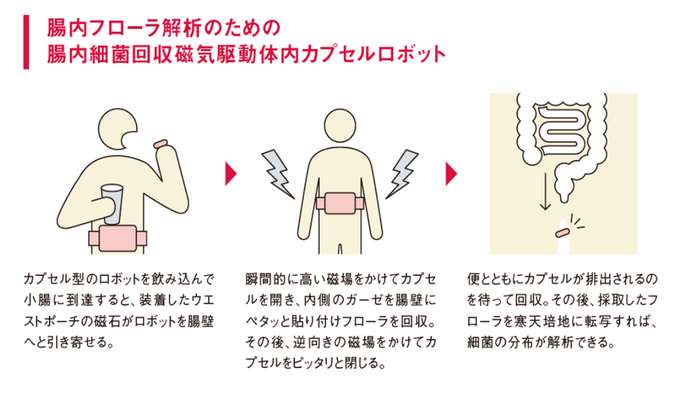 腸内フローラ解析のための
腸内細菌回収磁気駆動体内カプセルロボット

カプセル型のロボットを飲み込んで小腸に到達すると、装着したウエストポーチの磁石がロボットを腸壁へと引き寄せる。

瞬間的に高い磁場をかけてカプセルを開き、内側のガーゼを腸壁にペタッと貼り付けフローラを回収。その後、逆向きの磁場をかけてカプセルをピッタリと閉じる。

便とともにカプセルが排出されるのを待って回収。その後、採取したフローラを寒天培地に転写すれば、細菌の分布が解析できる。