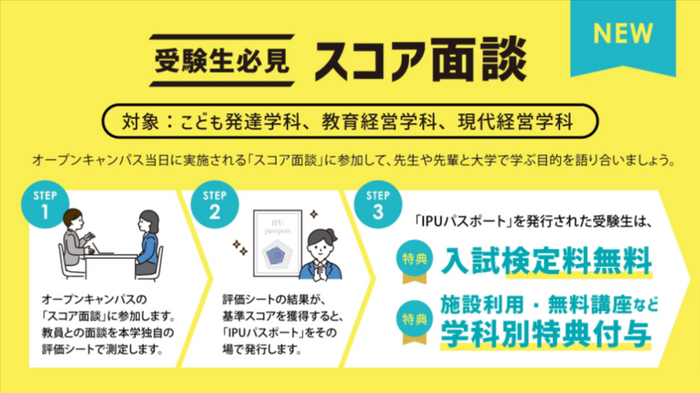 NEW

受験生必見 スコア面談

対象：こども発達学科、教育経営学科、現代経営学科

オープンキャンパス当日に実施される「スコア面談」に参加して、先生や先輩と大学で学ぶ目的を語り合いましょう。

STEP 1

オープンキャンパスの「スコア面談」に参加します。教員との面談を本学独自の評価シートで測定します。

STEP 2

IPU passport

評価シートの結果が、基準スコアを獲得すると、「IPUパスポート」をその場で発行します。

STEP 3

「IPUパスポート」を発行された受験生は、

特典 入試検定料無料

特典 施設利用・無料講座など 学科別特典付与