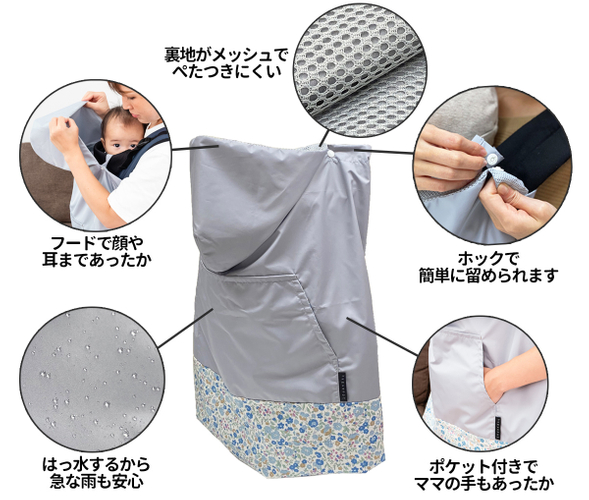 裏地がメッシュで
ぺたつきにくい

フードで顔や
耳まであったか

ホックで
簡単に留められます

はっ水するから
急な雨も安心

ポケット付きで
ママの手もあったか