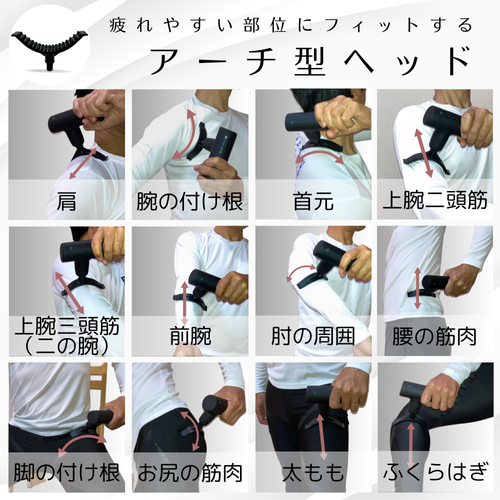 疲れやすい部位にフィットする
アーチ型ヘッド

肩

腕の付け根

首元

上腕二頭筋

上腕三頭筋（二の腕）

前腕

肘の周囲

腰の筋肉

脚の付け根

お尻の筋肉

太もも

ふくらはぎ