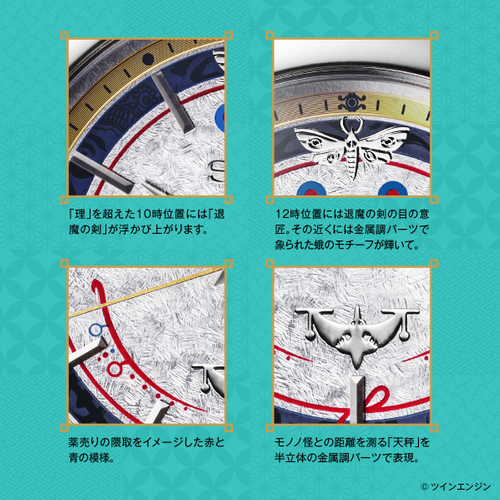 「理」を超えた10時位置には「退魔の剣」が浮かび上がります。

12時位置には退魔の剣の目の意匠。その近くには金属調パーツで象られた蛾のモチーフが輝いて。

薬売りの隈取をイメージした赤と青の模様。

モノノ怪との距離を測る「天秤」を半立体の金属調パーツで表現。

© ツインエンジン