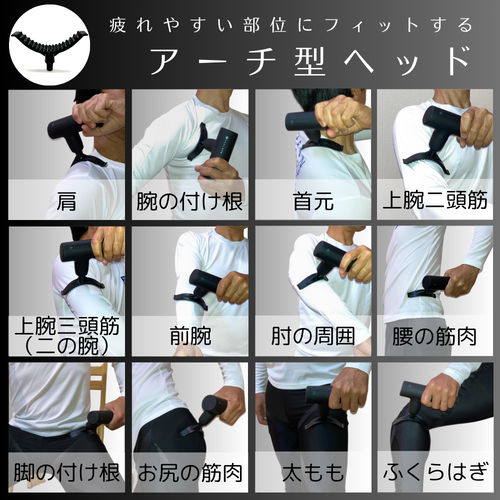 疲れやすい部位にフィットする

アーチ型ヘッド

肩

腕の付け根

首元

上腕二頭筋

上腕三頭筋（二の腕）

前腕

肘の周囲

腰の筋肉

脚の付け根

お尻の筋肉

太もも

ふくらはぎ