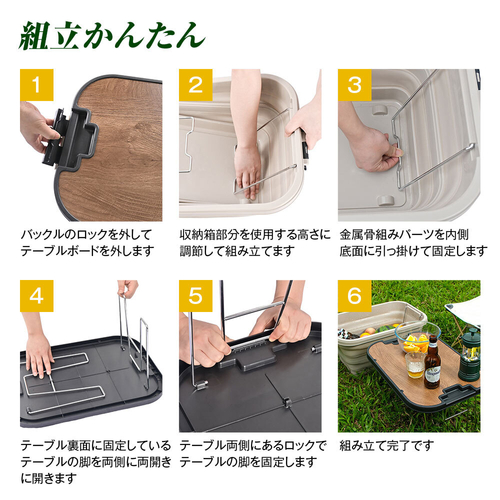 組立かんたん

1

バックルのロックを外してテーブルボードを外します

2

収納箱部分を使用する高さに調節して組み立てます

3

金属骨組みパーツを内側底面に引っ掛けて固定します

4

テーブル裏面に固定しているテーブルの脚を両側に両開きに開きます

5

テーブル両側にあるロックでテーブルの脚を固定します

6

組み立て完了です