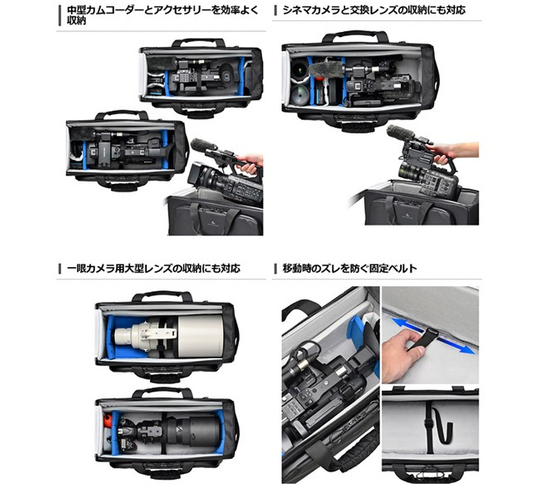 中型カムコーダーとアクセサリーを効率よく収納

シネマカメラと交換レンズの収納にも対応

一眼カメラ用大型レンズの収納にも対応

移動時のズレを防ぐ固定ベルト