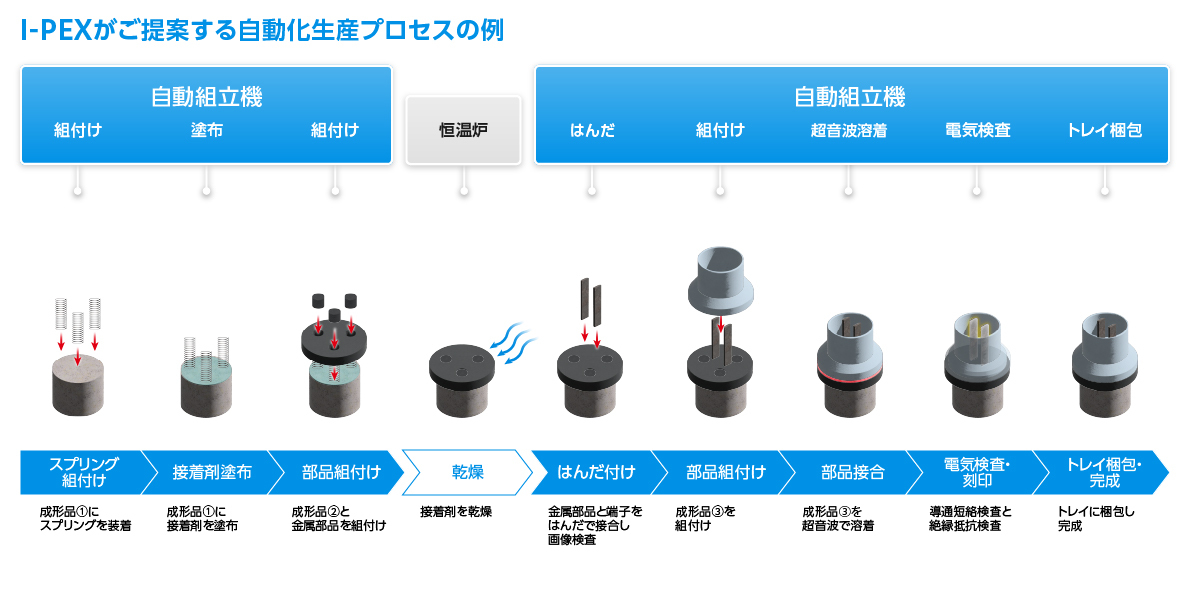 I-PEXがご提案する自動化生産プロセスの例

自動組立機
組付け 塗布 組付け

恒温炉

自動組立機
はんだ 組付け 超音波溶着 電気検査 トレイ梱包

スプリング組付け
成形品①にスプリングを装着

接着剤塗布
成形品①に接着剤を塗布

部品組付け
成形品②と金属部品を組付け

乾燥
接着剤を乾燥

はんだ付け
金属部品と端子をはんだで接合し画像検査

部品組付け
成形品③を組付け

部品接合
成形品③を超音波で溶着

電気検査・刻印
導通短絡検査と絶縁抵抗検査

トレイ梱包・完成
トレイに梱包し完成