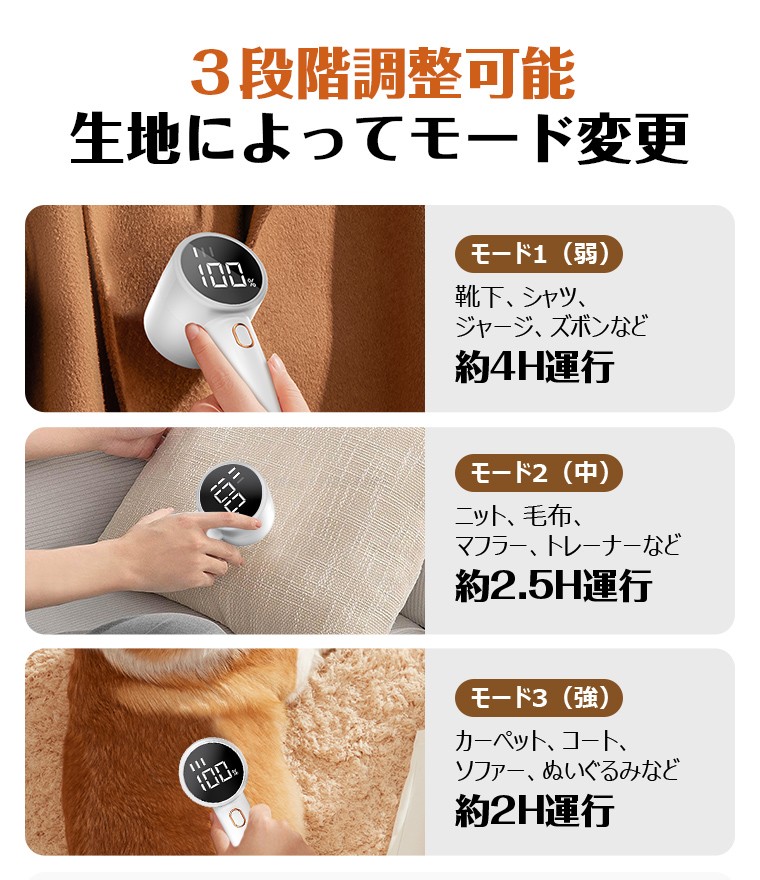 3段階調整可能
生地によってモード変更

100%

モード1（弱）
靴下、シャツ、ジャージ、ズボンなど
約4H運行

100

モード2（中）
ニット、毛布、マフラー、トレーナーなど
約2.5H運行

100%

モード3（強）
カーペット、コート、ソファー、ぬいぐるみなど
約2H運行