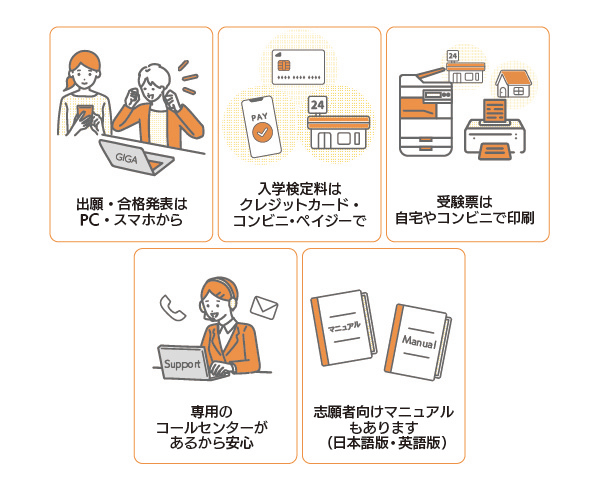 GIGA

出願・合格発表は
PC・スマホから

PAY

24

入学検定料は
クレジットカード・
コンビニ・ペイジーで

24

受験票は
自宅やコンビニで印刷

Support

専用の
コールセンターが
あるから安心

マニュアル

Manual

志願者向けマニュアル
もあります
（日本語版・英語版）