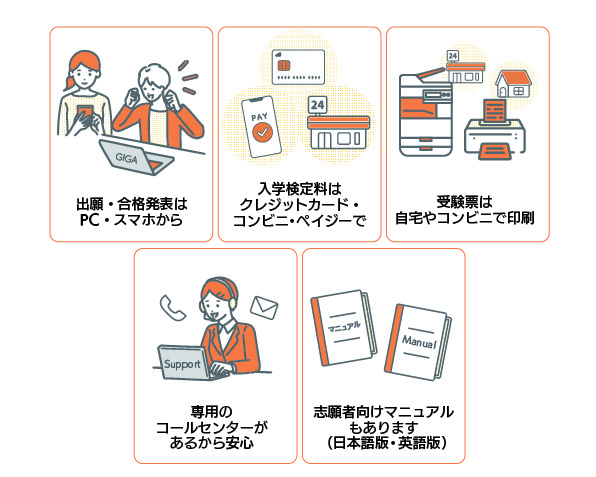 GIGA

出願・合格発表は
PC・スマホから

PAY

24

入学検定料は
クレジットカード・
コンビニ・ペイジーで

24

受験票は
自宅やコンビニで印刷

Support

専用の
コールセンターが
あるから安心

マニュアル

Manual

志願者向けマニュアル
もあります
（日本語版・英語版）