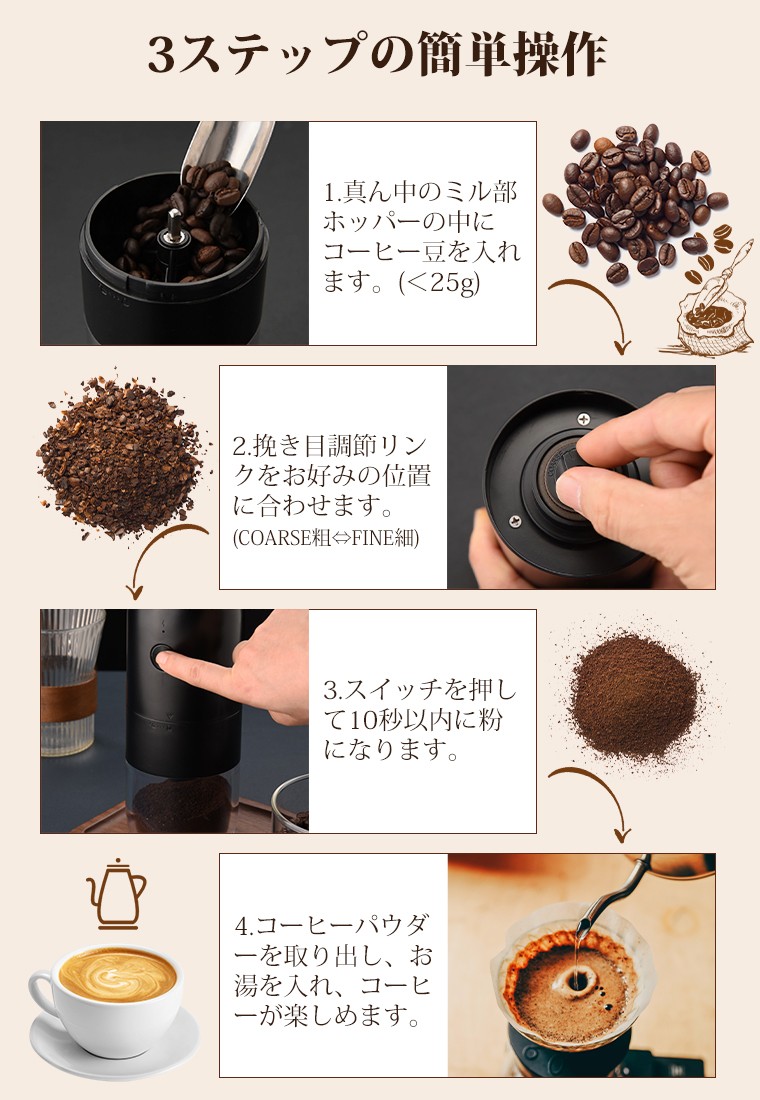 3ステップの簡単操作

1.真ん中のミル部ホッパーの中にコーヒー豆を入れます。(＜25g)

2.挽き目調節リンクをお好みの位置に合わせます。
(COARSE粗⇔FINE細)

3.スイッチを押して10秒以内に粉になります。

4.コーヒーパウダーを取り出し、お湯を入れ、コーヒーが楽しめます。