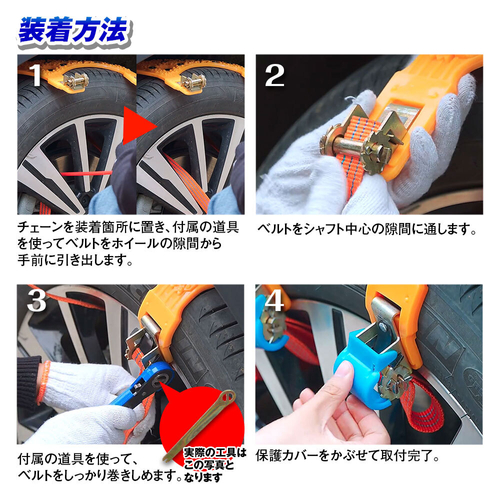 装着方法

1

チェーンを装着箇所に置き、付属の道具を使ってベルトをホイールの隙間から手前に引き出します。

2

ベルトをシャフト中心の隙間に通します。

3

付属の道具を使って、ベルトをしっかり巻きしめます。

実際の工具はこの写真となります

4

保護カバーをかぶせて取付完了。