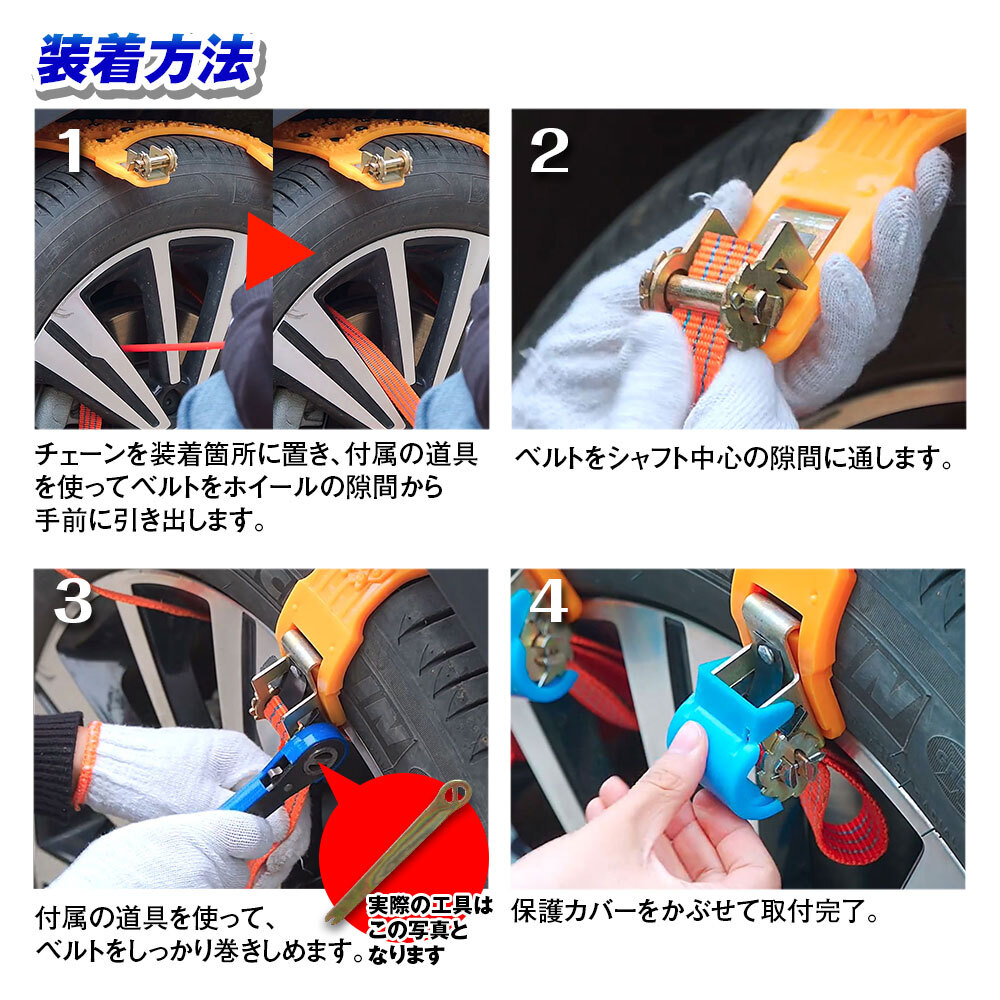 装着方法

1

チェーンを装着箇所に置き、付属の道具を使ってベルトをホイールの隙間から手前に引き出します。

2

ベルトをシャフト中心の隙間に通します。

3

付属の道具を使って、ベルトをしっかり巻きしめます。

実際の工具はこの写真となります

4

保護カバーをかぶせて取付完了。