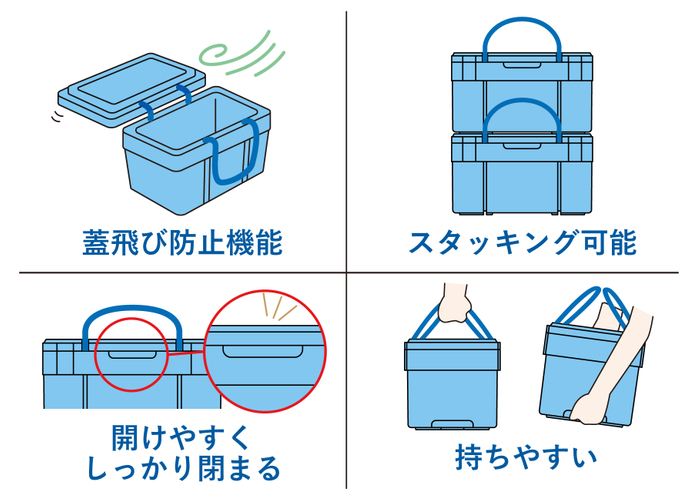 蓋飛び防止機能

スタッキング可能

開けやすく
しっかり閉まる

持ちやすい