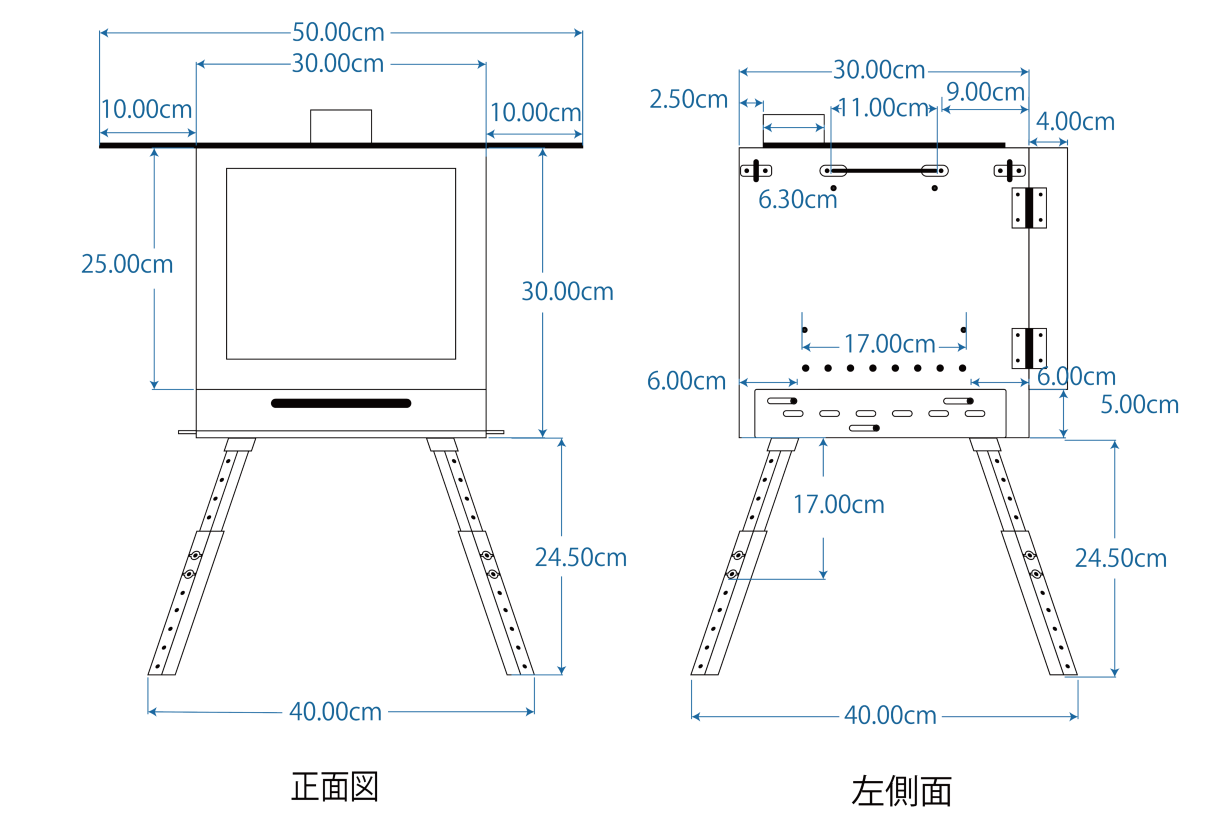 50.00cm
30.00cm
10.00cm
10.00cm
25.00cm
30.00cm
24.50cm
40.00cm
正面図

30.00cm
2.50cm
11.00cm
9.00cm
4.00cm
6.30cm
17.00cm
6.00cm
6.00cm
5.00cm
17.00cm
24.50cm
40.00cm
左側面