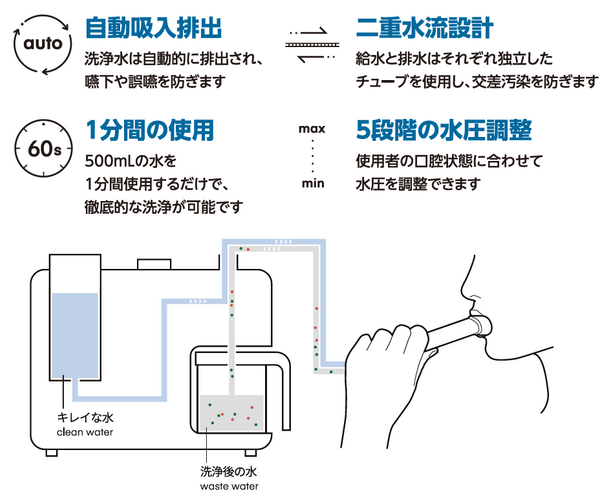 auto

自動吸入排出

洗浄水は自動的に排出され、嚥下や誤嚥を防ぎます

二重水流設計

給水と排水はそれぞれ独立したチューブを使用し、交差汚染を防ぎます

60s

1分間の使用

500mLの水を1分間使用するだけで、徹底的な洗浄が可能です

max

min

5段階の水圧調整

使用者の口腔状態に合わせて水圧を調整できます

キレイな水
clean water

洗浄後の水
waste water