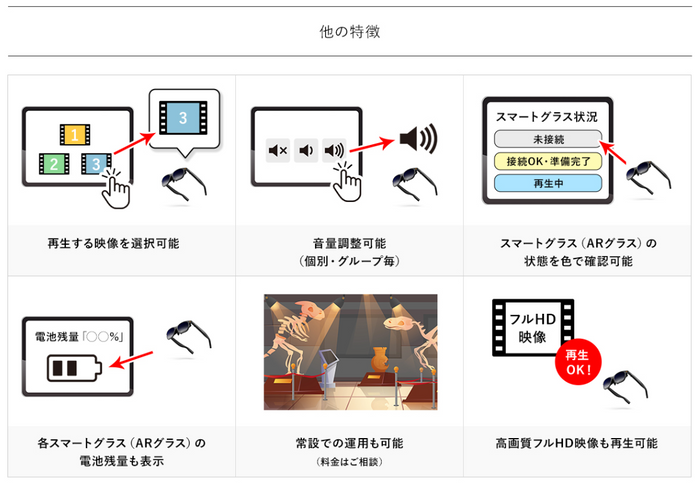 他の特徴

1
2
3
3

再生する映像を選択可能

音量調整可能
（個別・グループ毎）

スマートグラス状況
未接続
接続OK・準備完了
再生中

スマートグラス（ARグラス）の状態を色で確認可能

電池残量「○○%」

各スマートグラス（ARグラス）の電池残量も表示

常設での運用も可能
（料金はご相談）

フルHD映像
再生OK！

高画質フルHD映像も再生可能