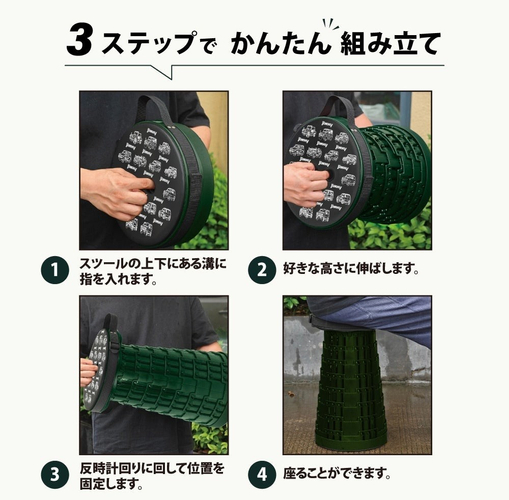 3ステップで かんたん 組み立て

1 スツールの上下にある溝に指を入れます。

2 好きな高さに伸ばします。

3 反時計回りに回して位置を固定します。

4 座ることができます。