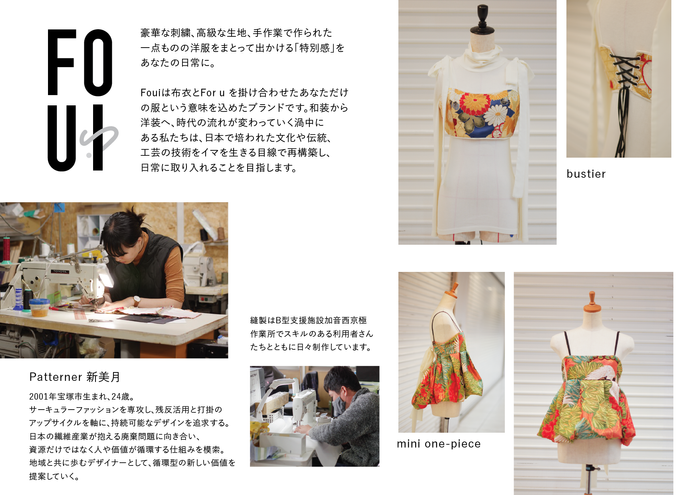 FO
UI

豪華な刺繍、高級な生地、手作業で作られた一点ものの洋服をまとって出かける「特別感」をあなたの日常に。

Fouiは布衣とFor u を掛け合わせたあなただけの服という意味を込めたブランドです。和装から洋装へ、時代の流れが変わっていく渦中にある私たちは、日本で培われた文化や伝統、工芸の技術をイマを生きる目線で再構築し、日常に取り入れることを目指します。

bustier

縫製はB型支援施設加音西京極作業所でスキルのある利用者さんたちとともに日々制作しています。

Patterner 新美月

2001年宝塚市生まれ、24歳。
サーキュラーファッションを専攻し、残反活用と打掛のアップサイクルを軸に、持続可能なデザインを追求する。
日本の繊維産業が抱える廃棄問題に向き合い、資源だけではなく人や価値が循環する仕組みを模索。
地域と共に歩むデザイナーとして、循環型の新しい価値を提案していく。

mini one-piece