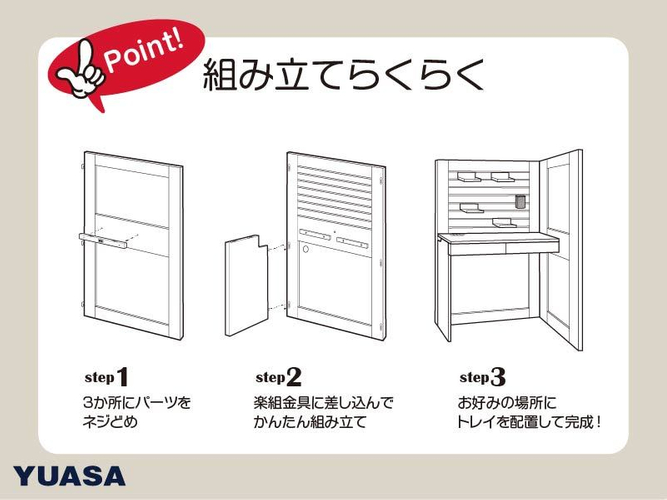 Point!

組み立てらくらく

step1
3か所にパーツをネジどめ

step2
楽組金具に差し込んでかんたん組み立て

step3
お好みの場所にトレイを配置して完成！

YUASA