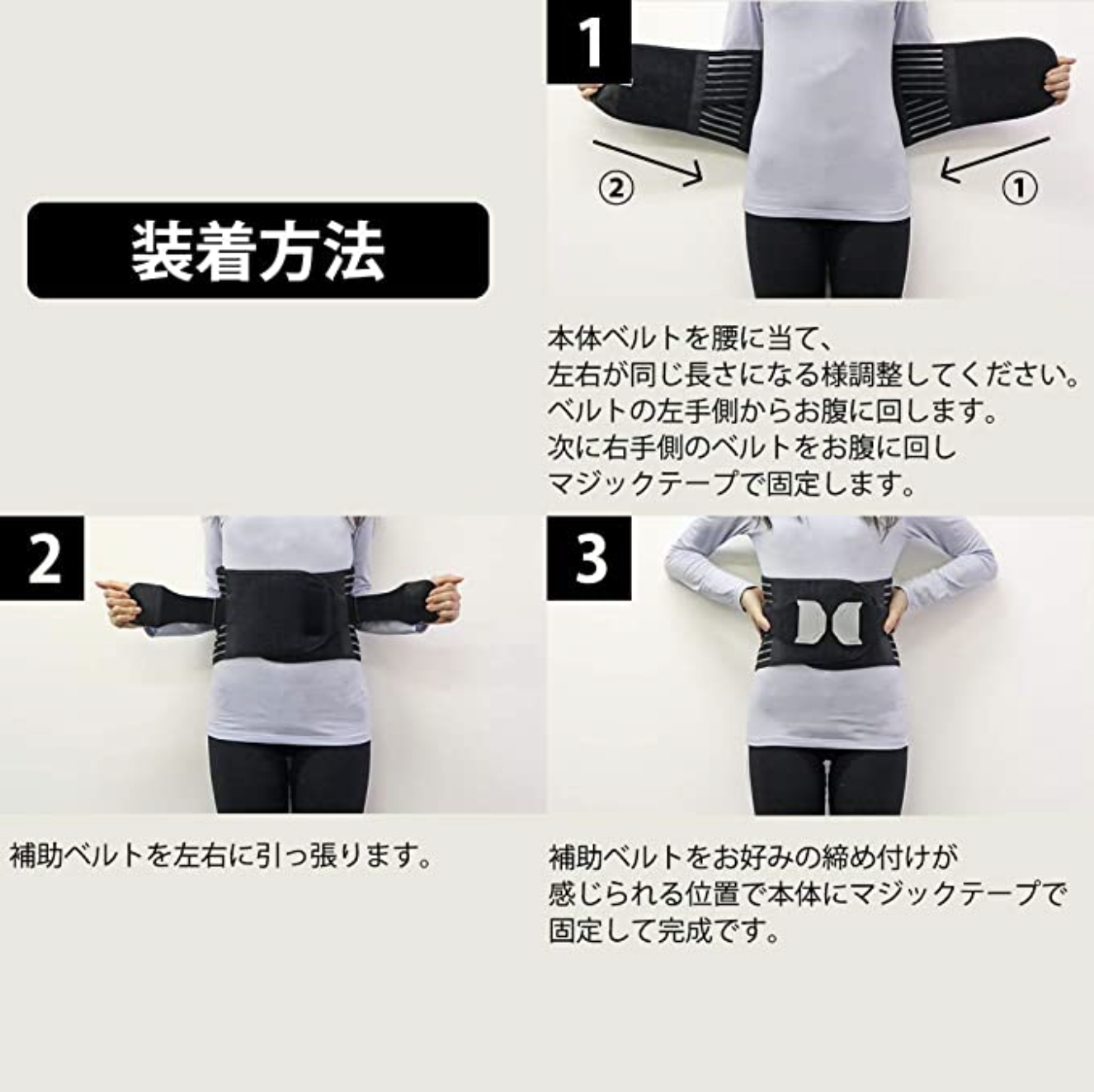 装着方法

1

②

①

本体ベルトを腰に当て、
左右が同じ長さになる様調整してください。
ベルトの左手側からお腹に回します。
次に右手側のベルトをお腹に回し
マジックテープで固定します。

2

補助ベルトを左右に引っ張ります。

3

補助ベルトをお好みの締め付けが
感じられる位置で本体にマジックテープで
固定して完成です。