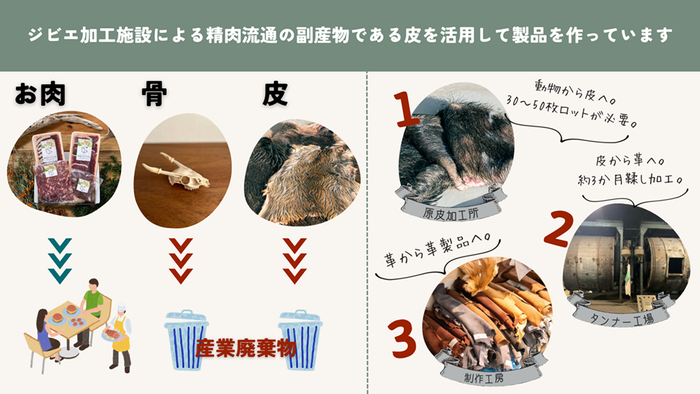 ジビエ加工施設による精肉流通の副産物である皮を活用して製品を作っています

お肉

骨

皮

産業廃棄物

1

動物から皮へ。
30〜50枚ロットが必要。

原皮加工所

皮から革へ。
約3か月鞣し加工。

2

タンナー工場

革から革製品へ。

3

制作工房