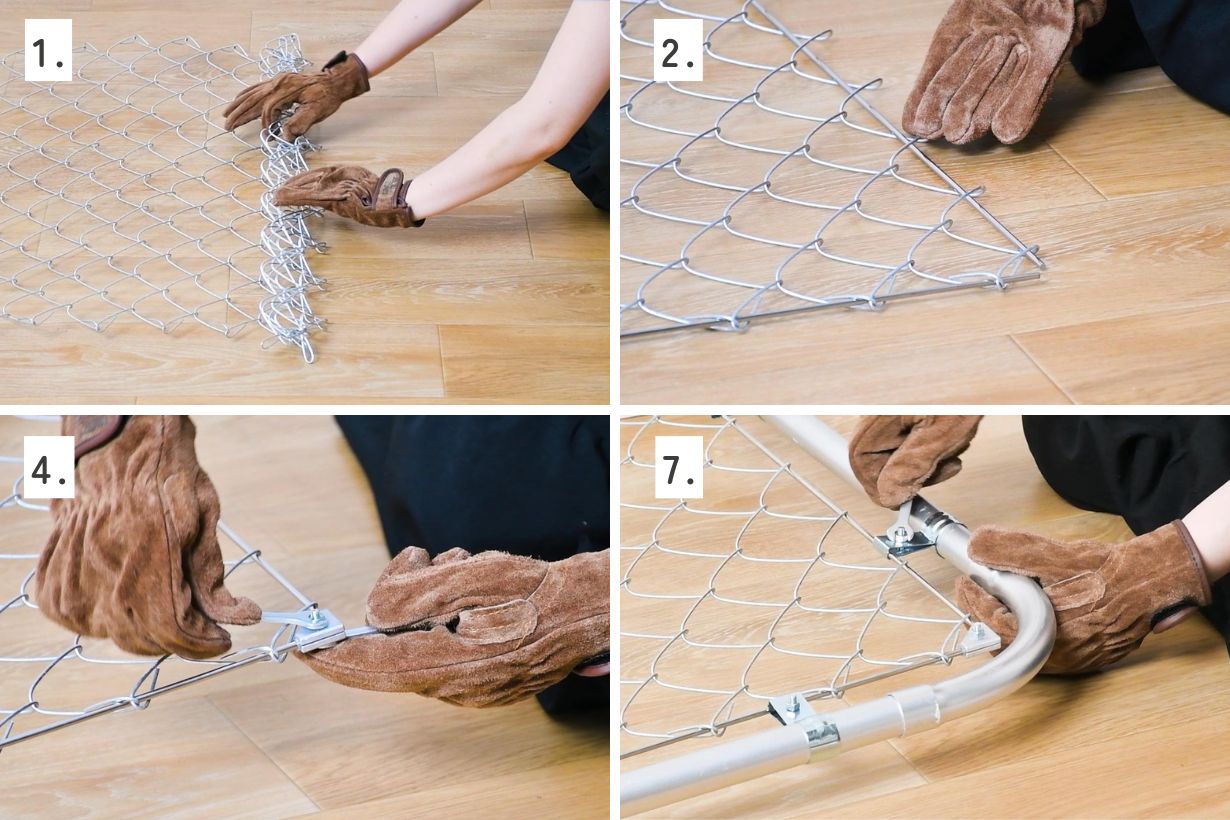 1.

2.

4.

7.