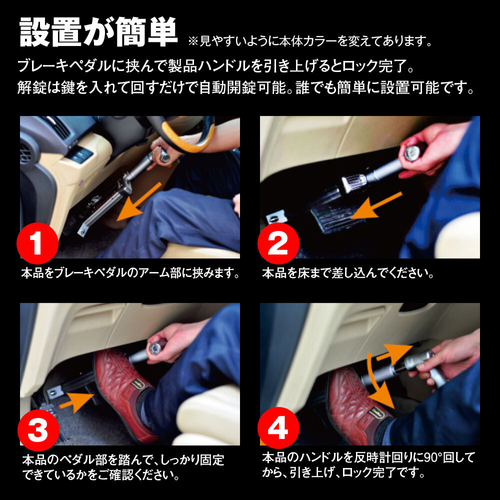 設置が簡単 ※見やすいように本体カラーを変えてあります。

ブレーキペダルに挟んで製品ハンドルを引き上げるとロック完了。
解錠は鍵を入れて回すだけで自動開錠可能。誰でも簡単に設置可能です。

1
本品をブレーキペダルのアーム部に挟みます。

2
本品を床まで差し込んでください。

3
本品のペダル部を踏んで、しっかり固定できているかをご確認ください。

4
本品のハンドルを反時計回りに90°回してから、引き上げ、ロック完了です。