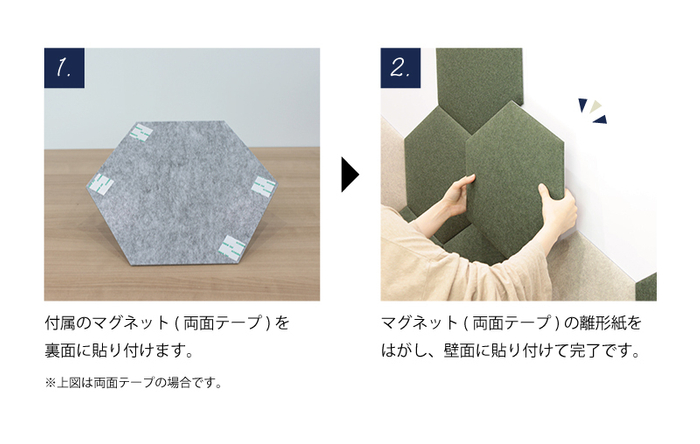 1.

付属のマグネット ( 両面テープ ) を裏面に貼り付けます。

※上図は両面テープの場合です。

2.

マグネット ( 両面テープ ) の離形紙をはがし、壁面に貼り付けて完了です。