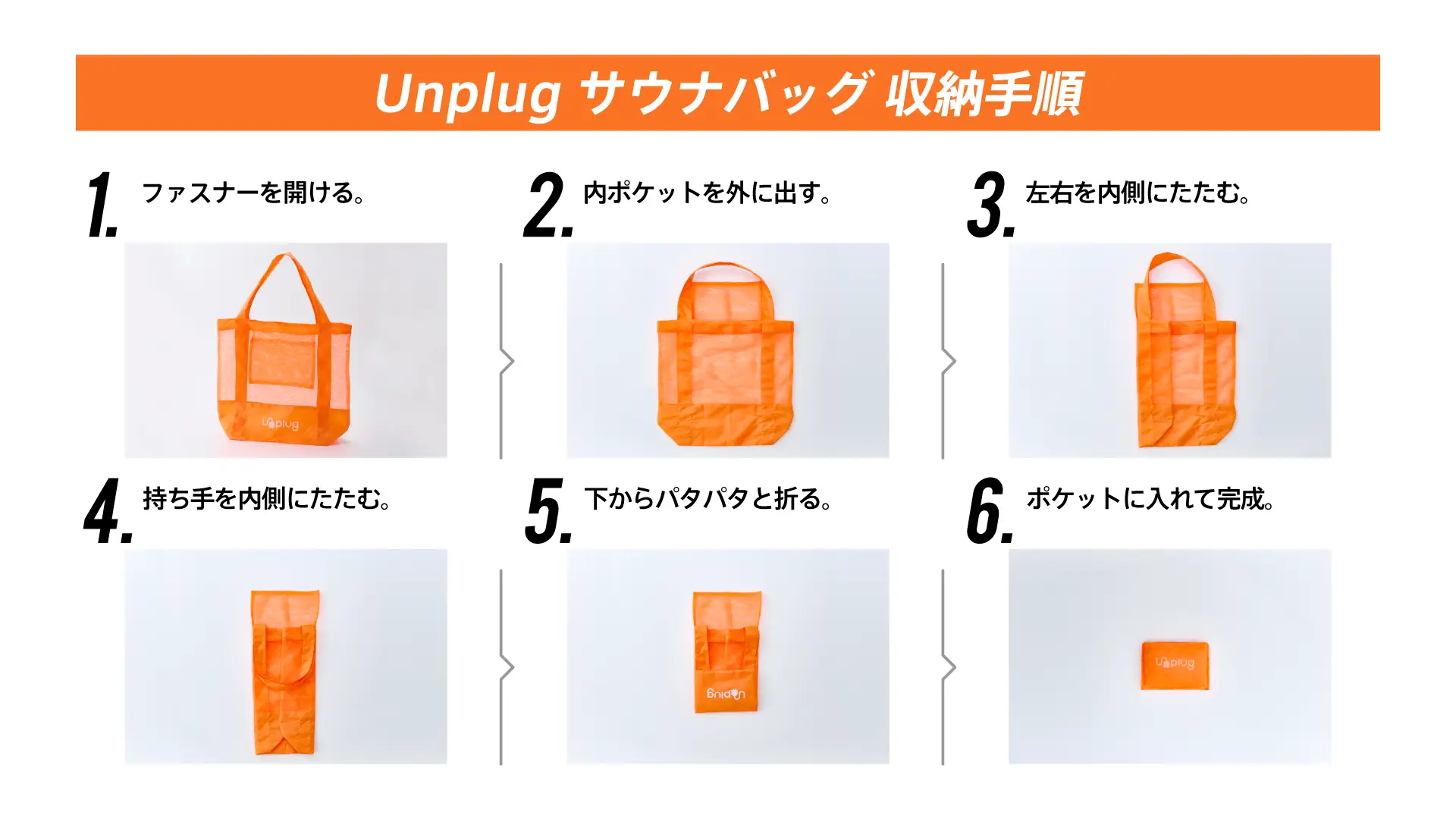 Unplug サウナバッグ 収納手順

1. ファスナーを開ける。

Unplug

2. 内ポケットを外に出す。

3. 左右を内側にたたむ。

4. 持ち手を内側にたたむ。

5. 下からパタパタと折る。

Unplug

6. ポケットに入れて完成。

Unplug